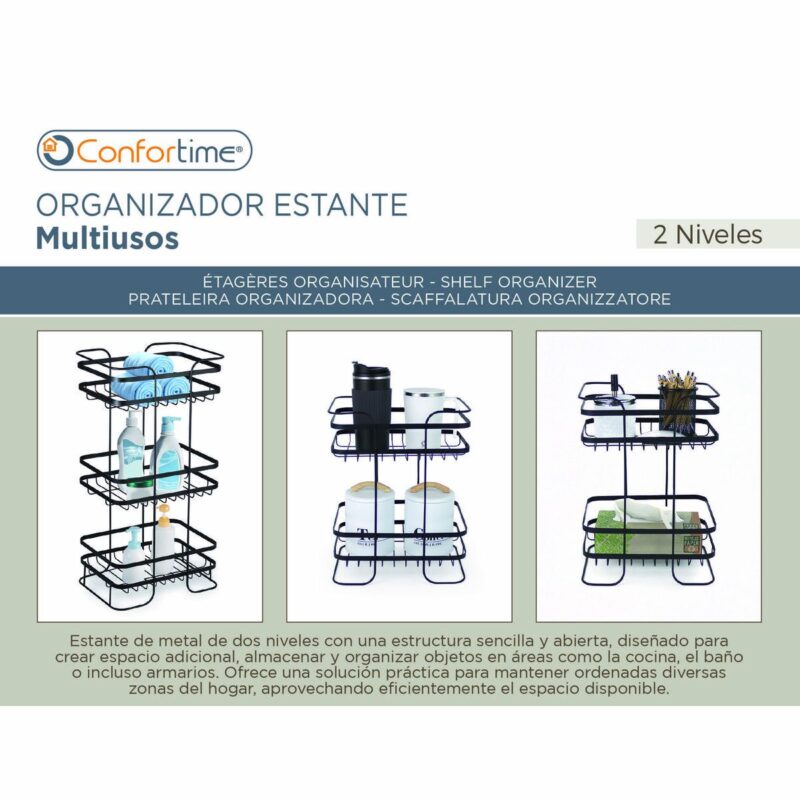 Confortime®

ORGANIZADOR ESTANTE
Multiusos

2 Niveles

ÉTAGÈRES ORGANISATEUR - SHELF ORGANIZER
PRATELEIRA ORGANIZADORA - SCAFFALATURA ORGANIZZATORE

Estante de metal de dos niveles con una estructura sencilla y abierta, diseñado para crear espacio adicional, almacenar y organizar objetos en áreas como la cocina, el baño o incluso armarios. Ofrece una solución práctica para mantener ordenadas diversas zonas del hogar, aprovechando eficientemente el espacio disponible.